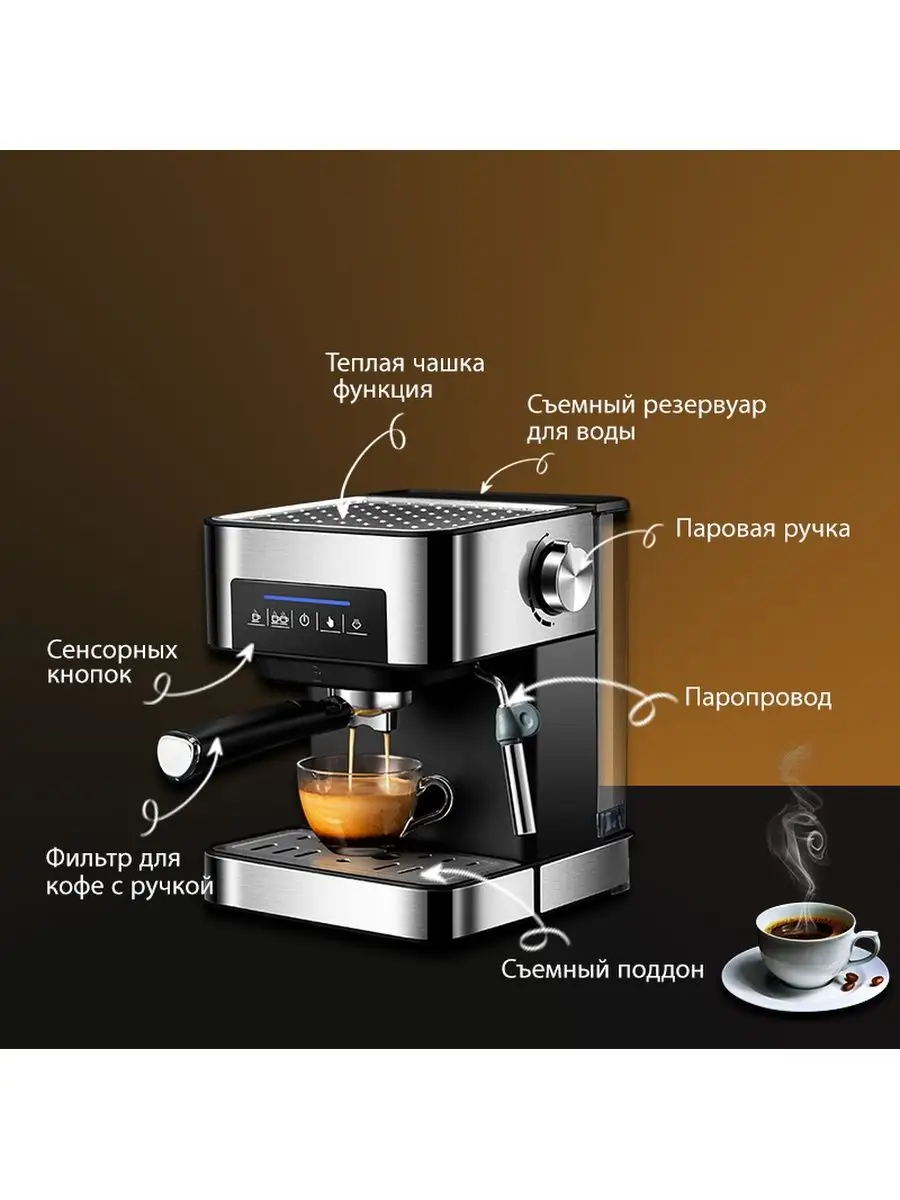 Теплая чашка функция

Съемный резервуар для воды

Паровая ручка

Сенсорных кнопок

Паропровод

Фильтр для кофе с ручкой

Съемный поддон