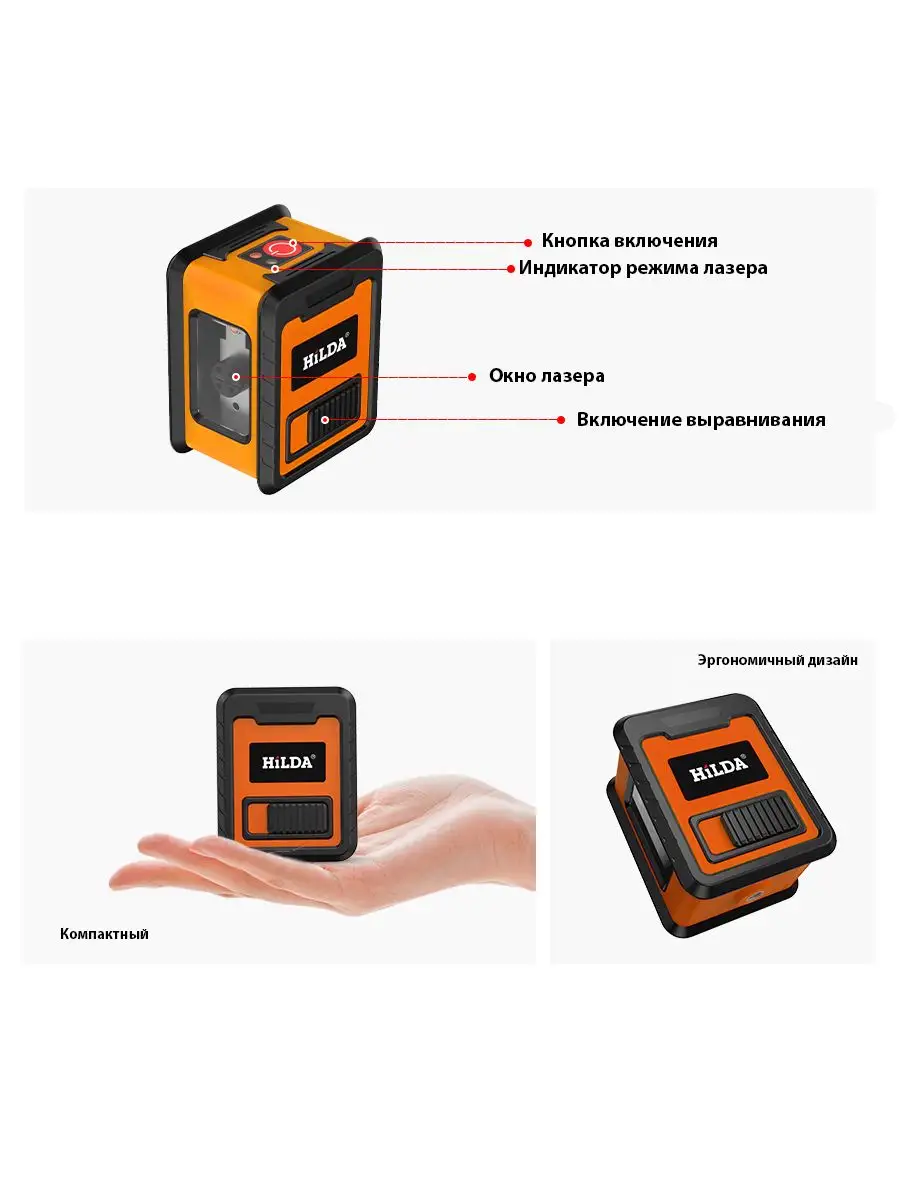 Кнопка включения
Индикатор режима лазера
HiLDA®
Окно лазера
Включение выравнивания

HiLDA®
Компактный

Эргономичный дизайн
HiLDA®