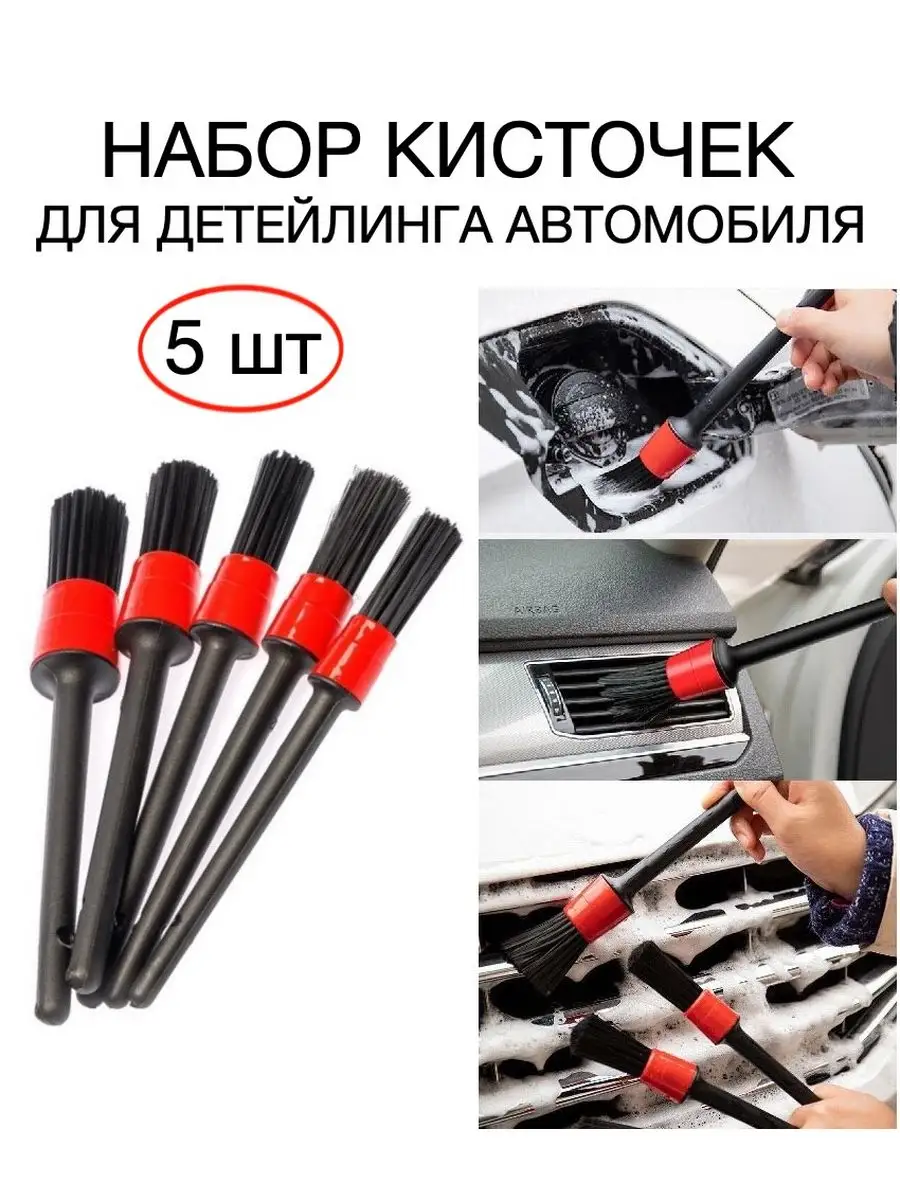 НАБОР КИСТОЧЕК
ДЛЯ ДЕТЕЙЛИНГА АВТОМОБИЛЯ

5 шт

AIRBAG