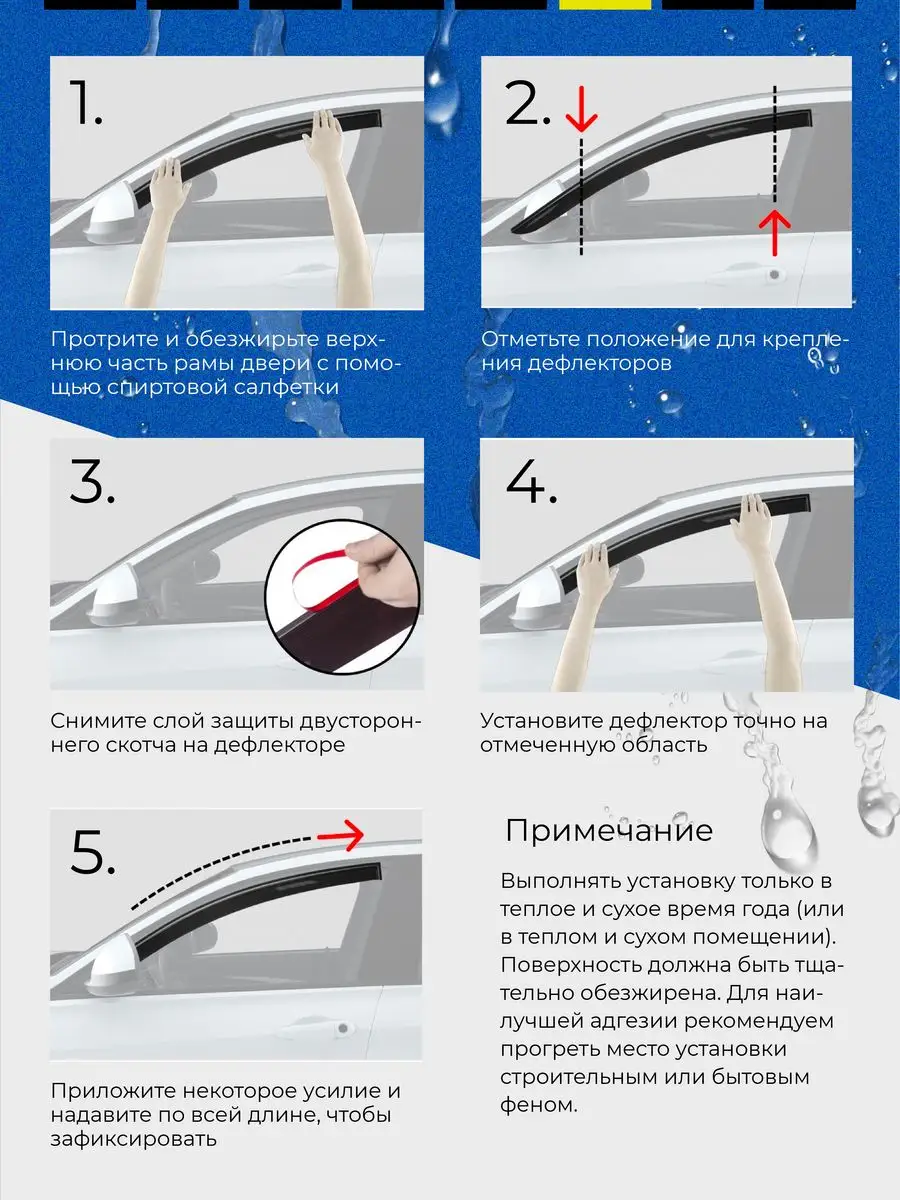 1.

Протрите и обезжирьте верхнюю часть рамы двери с помощью спиртовой салфетки

2.

Отметьте положение для крепления дефлекторов

3.

Снимите слой защиты двустороннего скотча на дефлекторе

4.

Установите дефлектор точно на отмеченную область

5.

Приложите некоторое усилие и надавите по всей длине, чтобы зафиксировать

Примечание

Выполнять установку только в теплое и сухое время года (или в теплом и сухом помещении). Поверхность должна быть тщательно обезжирена. Для наилучшей адгезии рекомендуем прогреть место установки строительным или бытовым феном.