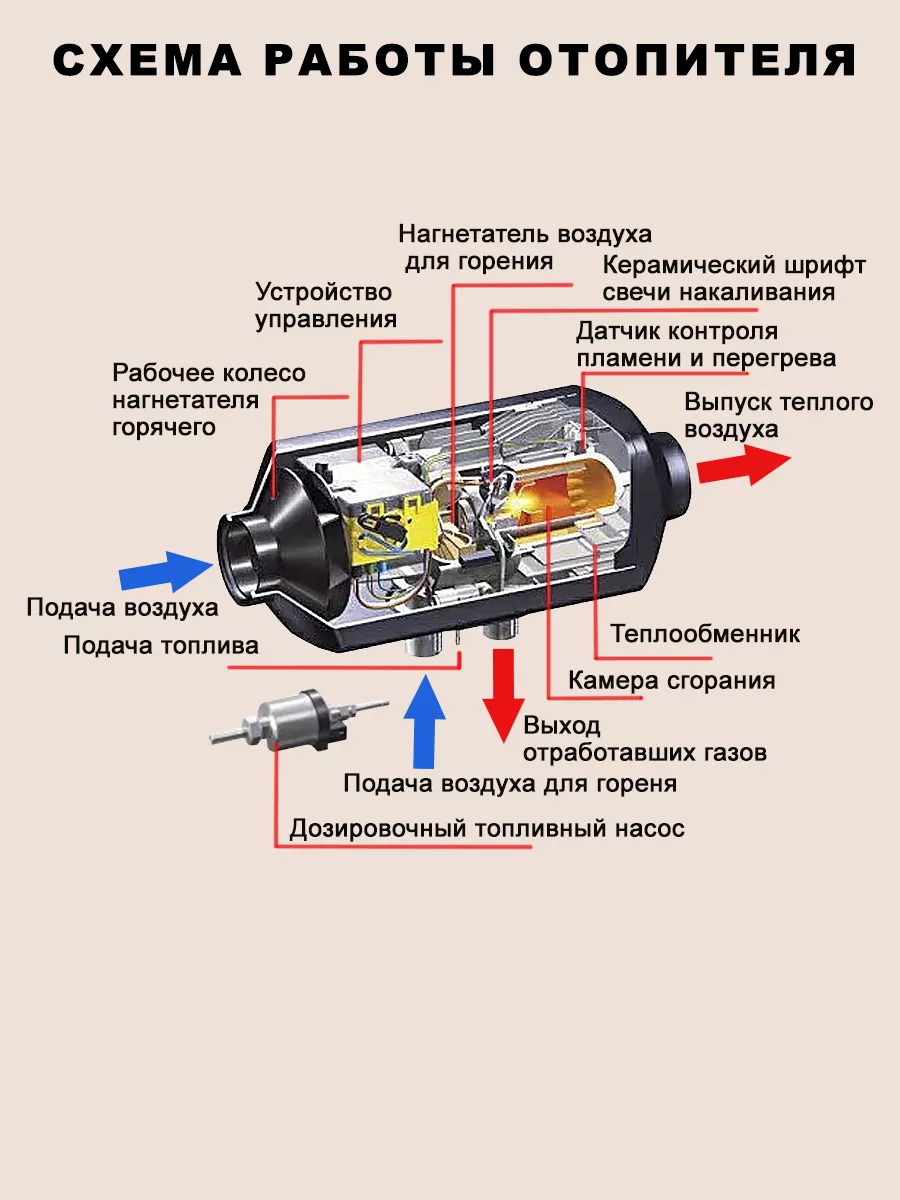 СХЕМА РАБОТЫ ОТОПИТЕЛЯ

Нагнетатель воздуха для горения

Керамический шрифт свечи накаливания

Устройство управления

Датчик контроля пламени и перегрева

Рабочее колесо нагнетателя горячего

Выпуск теплого воздуха

Подача воздуха

Подача топлива

Теплообменник

Камера сгорания

Выход отработавших газов

Подача воздуха для гореня

Дозировочный топливный насос