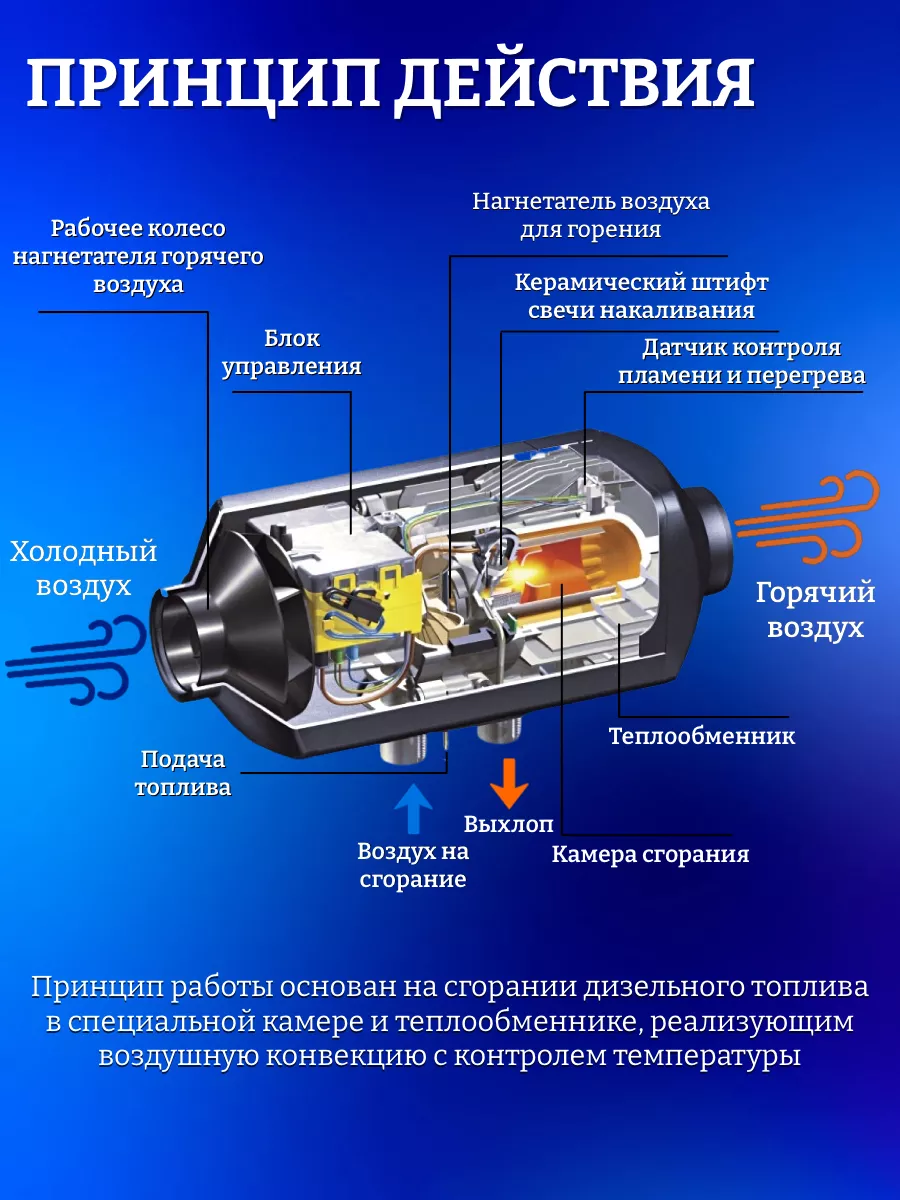 ПРИНЦИП ДЕЙСТВИЯ

Рабочее колесо нагнетателя горячего воздуха

Нагнетатель воздуха для горения

Керамический штифт свечи накаливания

Блок управления

Датчик контроля пламени и перегрева

Холодный воздух

Горячий воздух

Теплообменник

Подача топлива

Выхлоп

Воздух на сгорание

Камера сгорания

Принцип работы основан на сгорании дизельного топлива в специальной камере и теплообменнике, реализующим воздушную конвекцию с контролем температуры