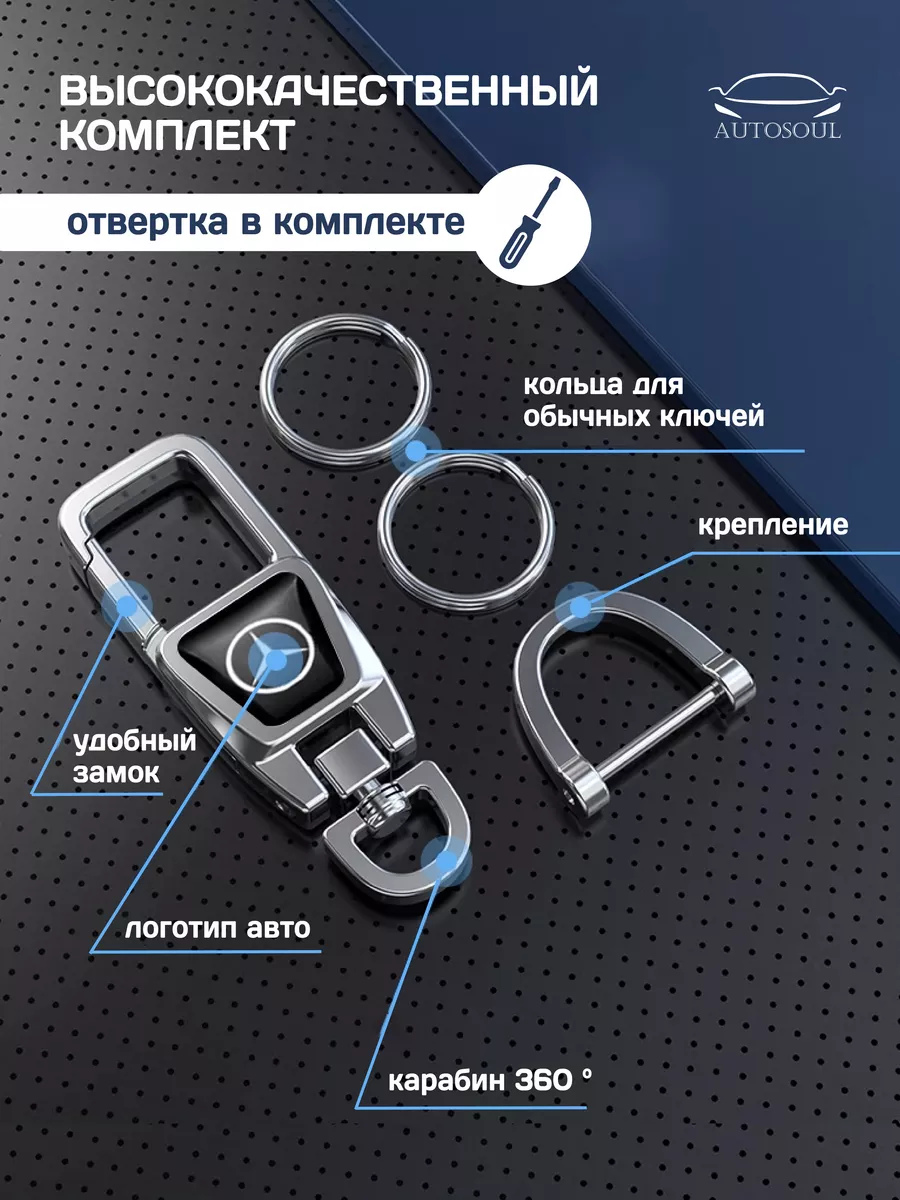 ВЫСОКОКАЧЕСТВЕННЫЙ КОМПЛЕКТ

AUTOSOUL

отвертка в комплекте

кольца для обычных ключей

крепление

удобный замок

логотип авто

карабин 360 °